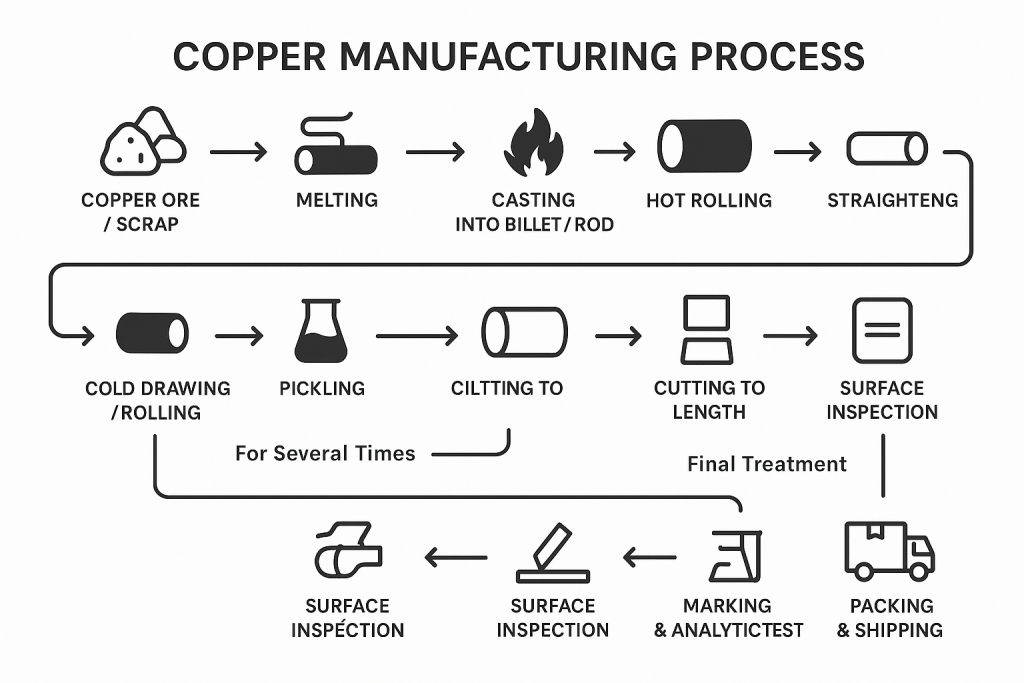 COPPER MANUFACTURING PROCESS

COPPER ORE / SCRAP

MELTING

CASTING INTO BILLET/ROD

HOT ROLLING

STRAIGHTENG

COLD DRAWING /ROLLING

PICKLING

CILTTING TO

CUTTING TO LENGTH

SURFACE INSPECTION

For Several Times

Final Treatment

SURFACE INSPÉCTION

SURFACE INSPECTION

MARKING & ANALYTICTEST

PACKING & SHIPPING